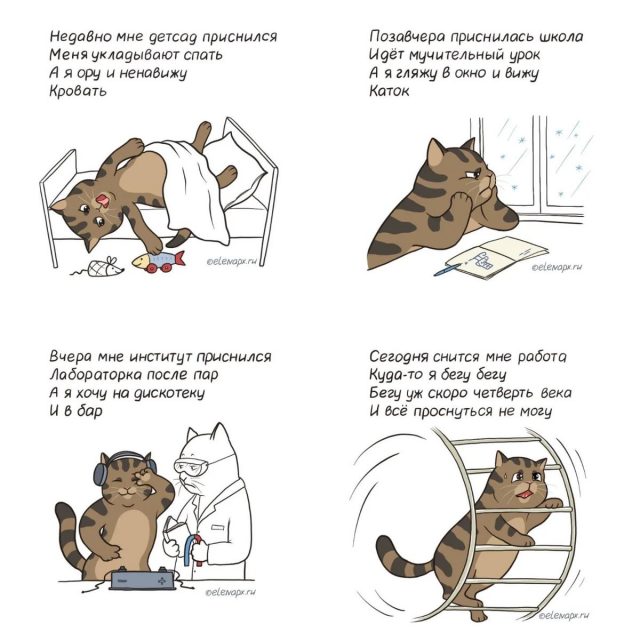 Недавно мне детсад приснился
Меня укладывают спать
А я ору и ненавижу
Кровать

©elenapx.ru

Позавчера приснилась школа
Идёт мучительный урок
А я гляжу в окно и вижу
Каток

©elenapx.ru

Вчера мне институт приснился
Лабораторка после пар
А я хочу на дискотеку
И в бар

©elenapx.ru

Сегодня снится мне работа
Куда-то я бегу бегу
Бегу уж скоро четверть века
И всё проснуться не могу

©elenapx.ru